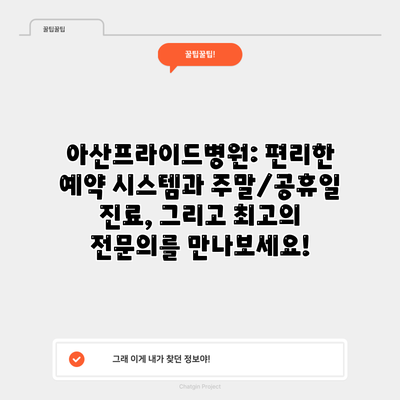 꿀팁꿀팁

꿀팁꿀팁!

아산프라이드병원: 편리한 예약 시스템과 주말/공휴일 진료, 그리고 최고의 전문의를 만나보세요!

그래 이게 내가 찾던 정보야!

Chatgin Project